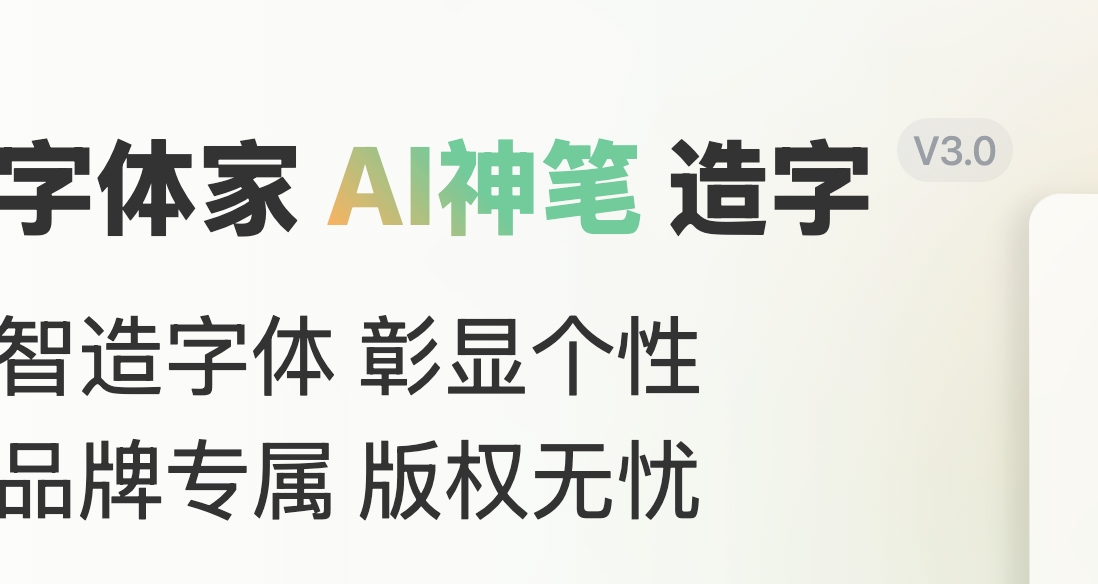 字体家 AI神笔 造字 V3.0

智造字体 彰显个性
品牌专属 版权无忧