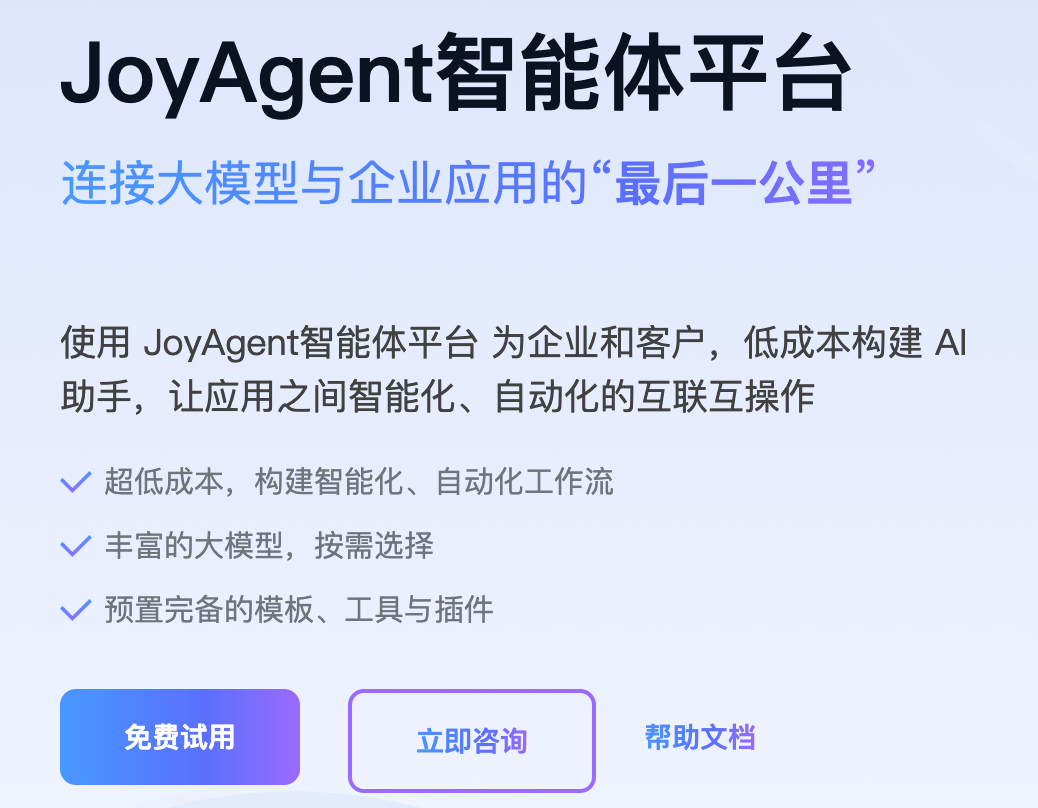 JoyAgent智能体平台

连接大模型与企业应用的“最后一公里”

使用 JoyAgent智能体平台 为企业和客户，低成本构建 AI 助手，让应用之间智能化、自动化的互联互操作

超低成本，构建智能化、自动化工作流

丰富的大模型，按需选择

预置完备的模板、工具与插件

免费试用

立即咨询

帮助文档